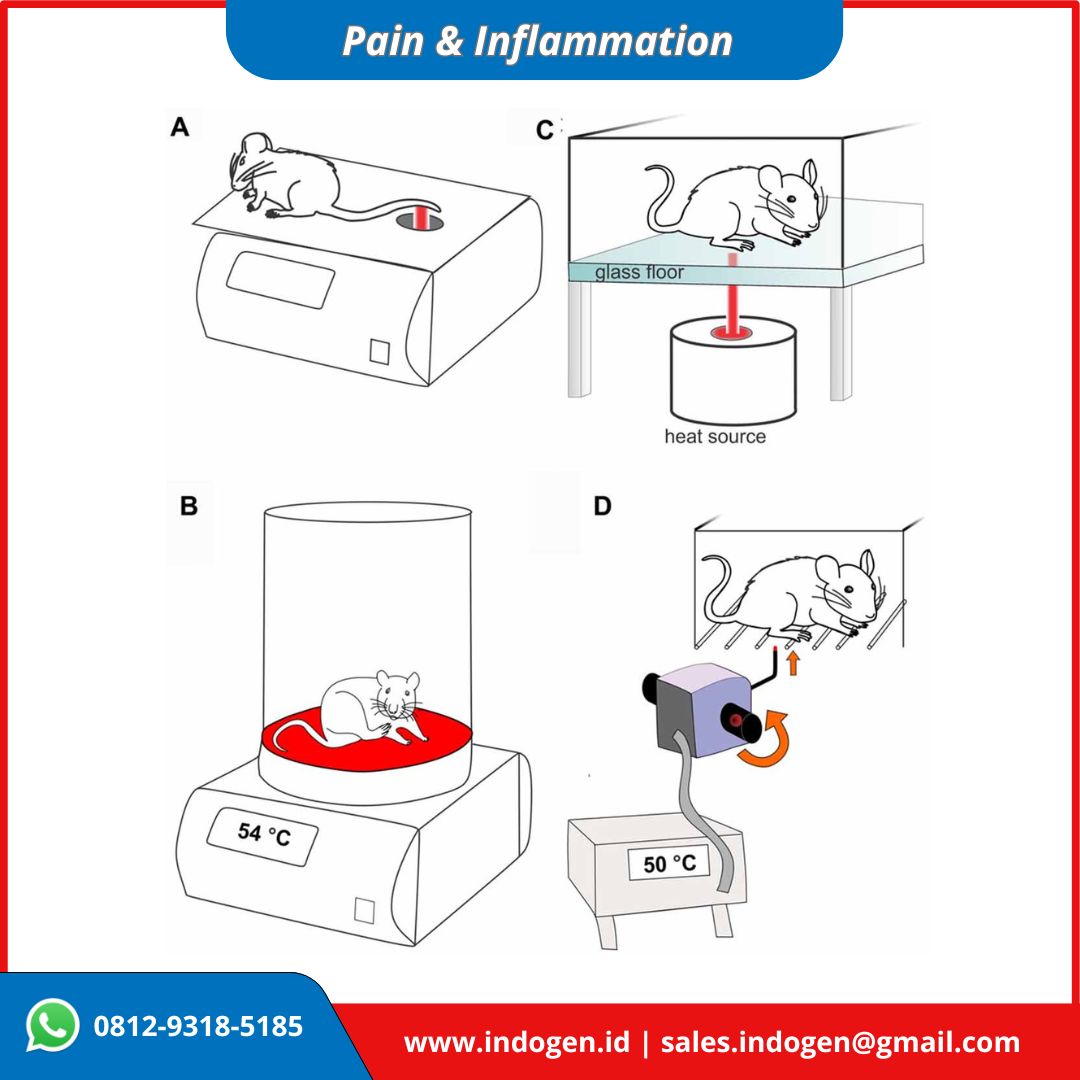 Pain & Inflammation

A

C

glass floor

heat source

B

54 °C

D

50 °C

0812-9318-5185

www.indogen.id | sales.indogen@gmail.com